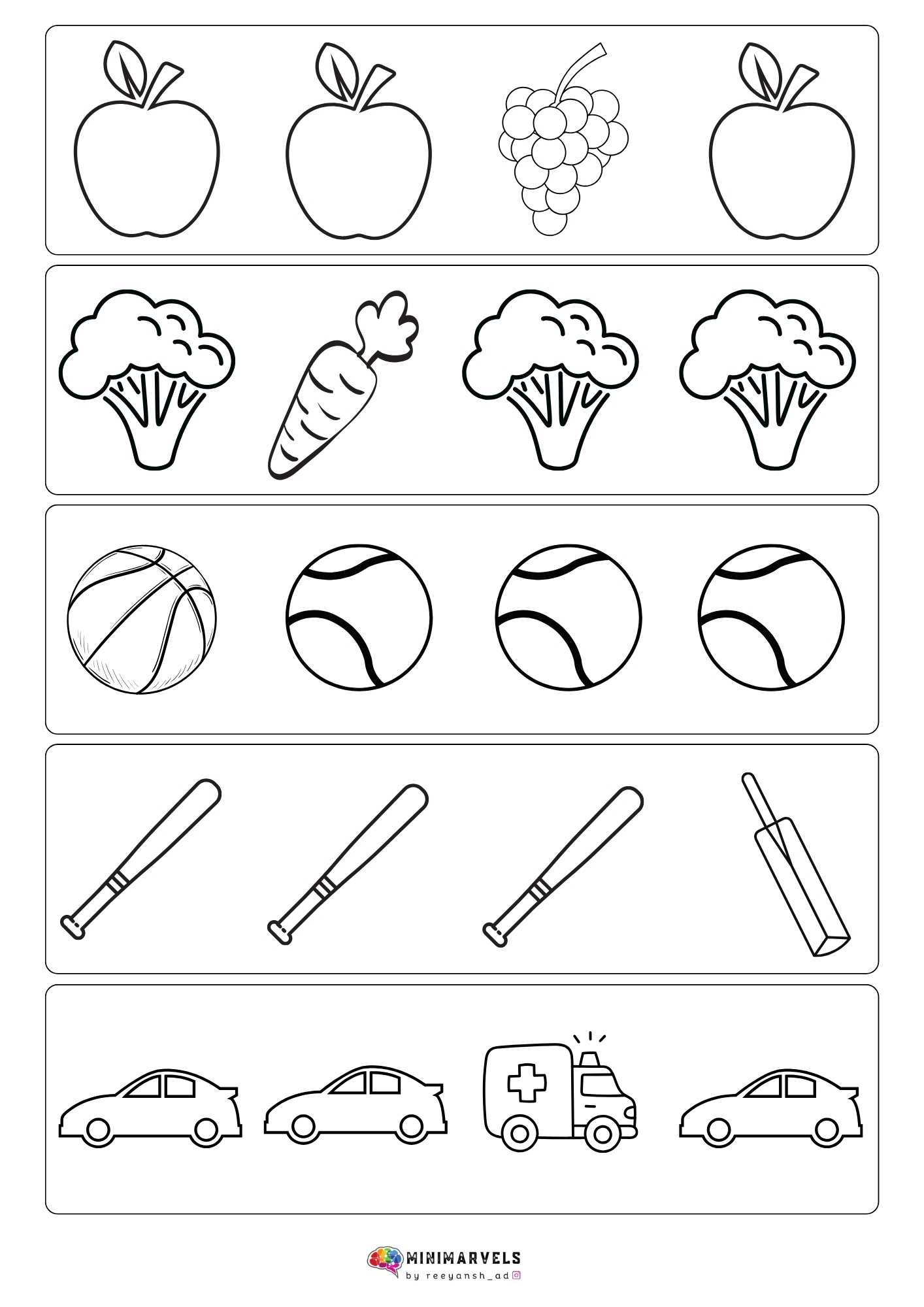 MINIMARVELS
by reeyansh_ad